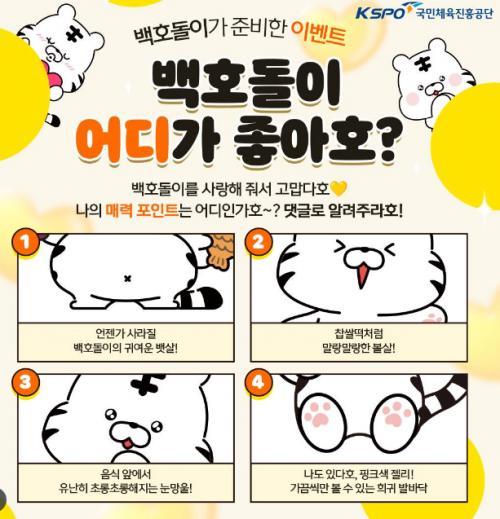 KSPO 국민체육진흥공단

백호돌이가 준비한 이벤트

백호돌이
어디가 좋아호?

백호돌이를 사랑해 줘서 고맙다호💛
나의 매력 포인트는 어디인가호~? 댓글로 알려주라호!

1
언젠가 사라질
백호돌이의 귀여운 뱃살!

2
찹쌀떡처럼
말랑말랑한 볼살!

3
음식 앞에서
유난히 초롱초롱해지는 눈망울!

4
나도 있다호, 핑크색 젤리!
가끔씩만 볼 수 있는 희귀 발바닥